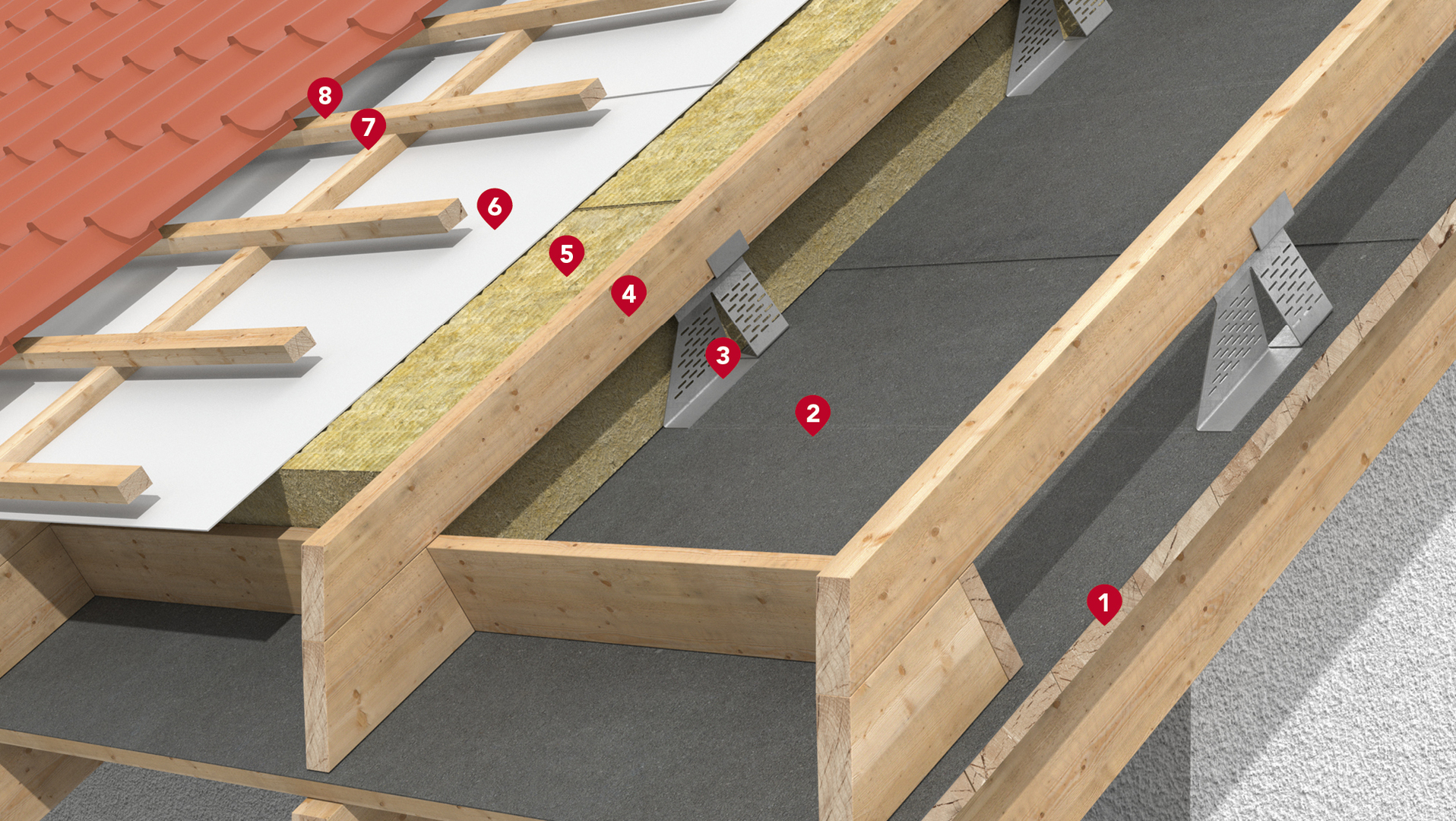 8
7
6
5
4
3
2
1