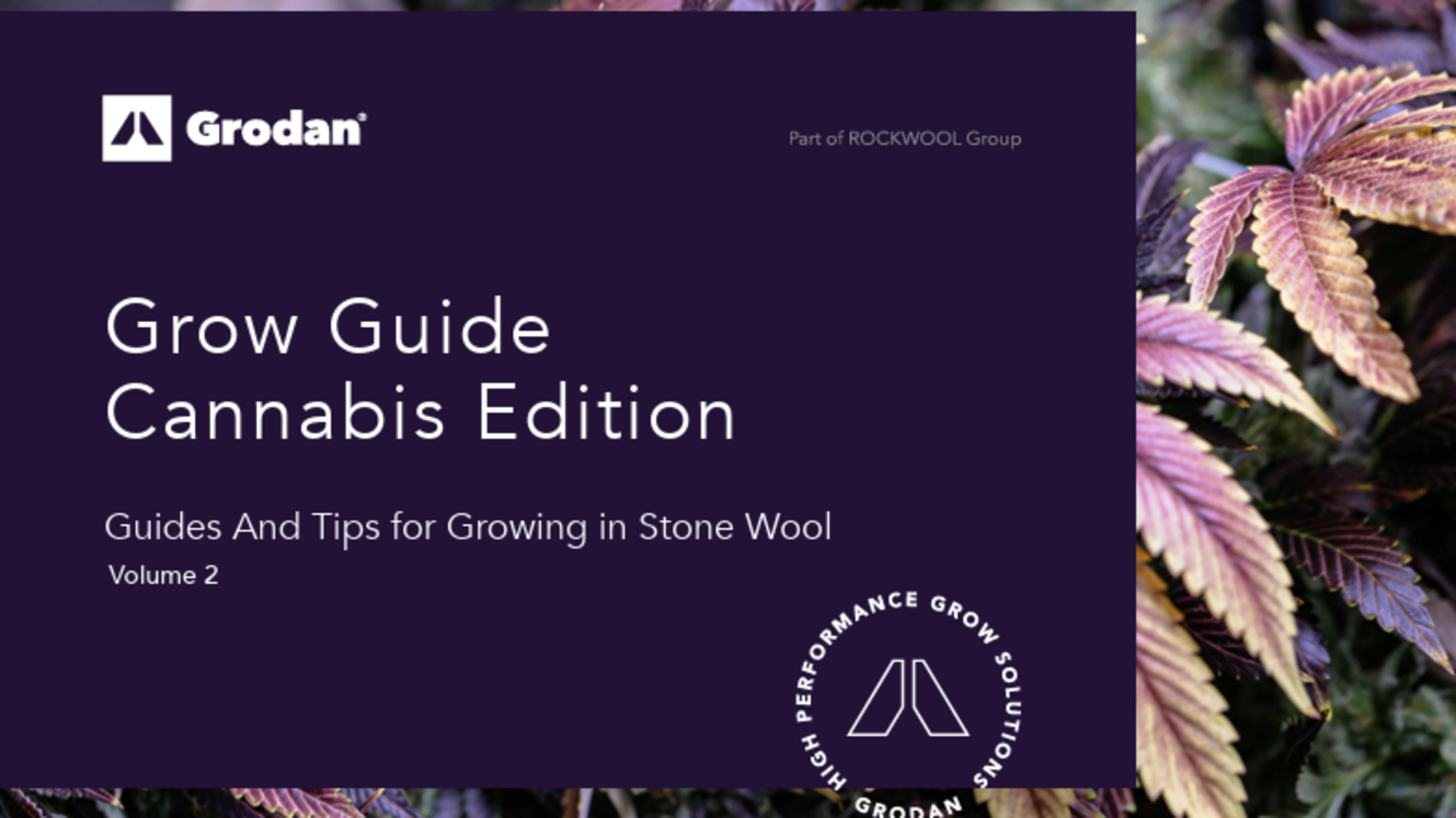 Grodan®

Part of ROCKWOOL Group

Grow Guide
Cannabis Edition

Guides And Tips for Growing in Stone Wool
Volume 2

HIGH PERFORMANCE GROW SOLUTIONS
GRODAN