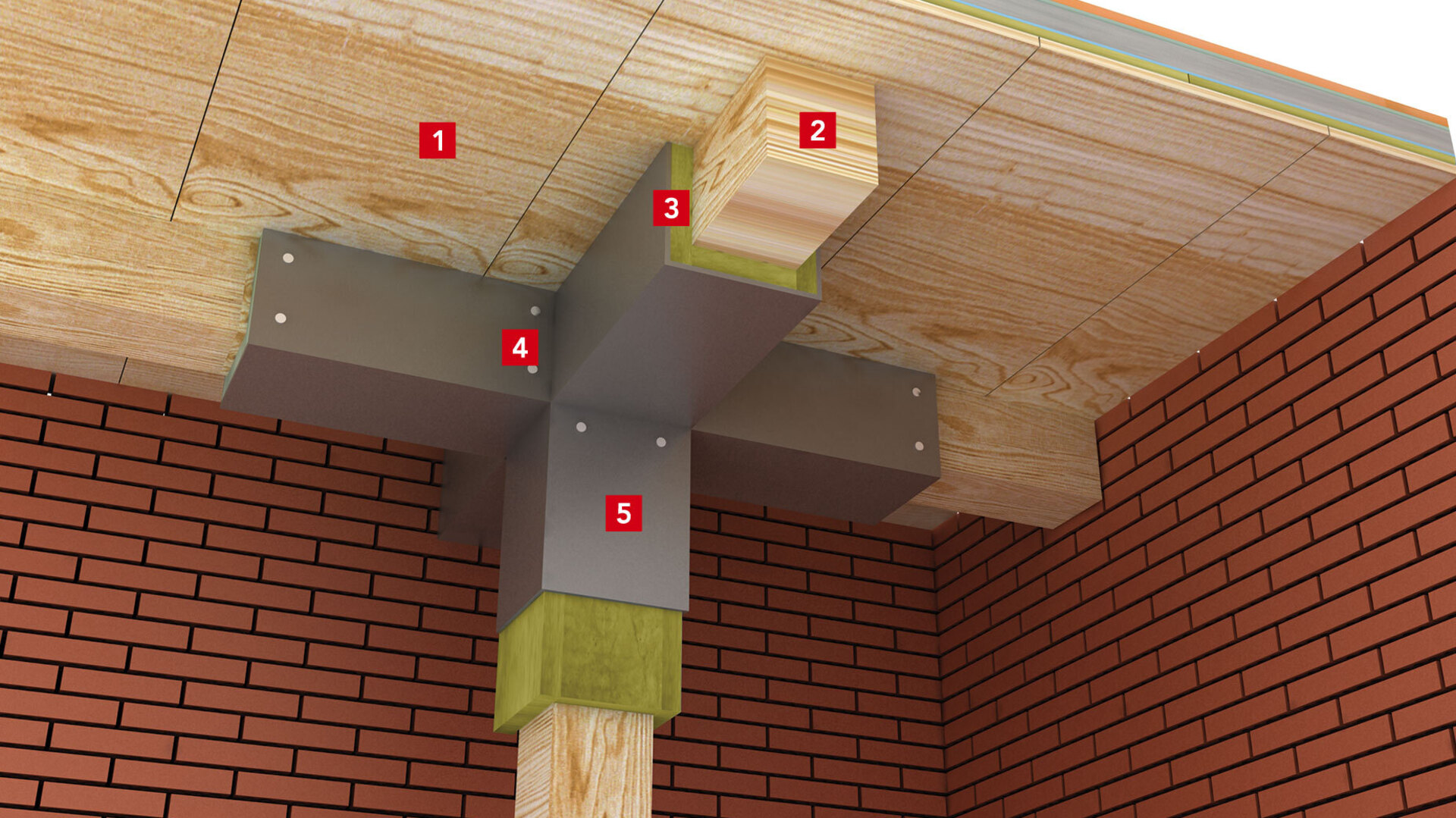 1
2
3
4
5